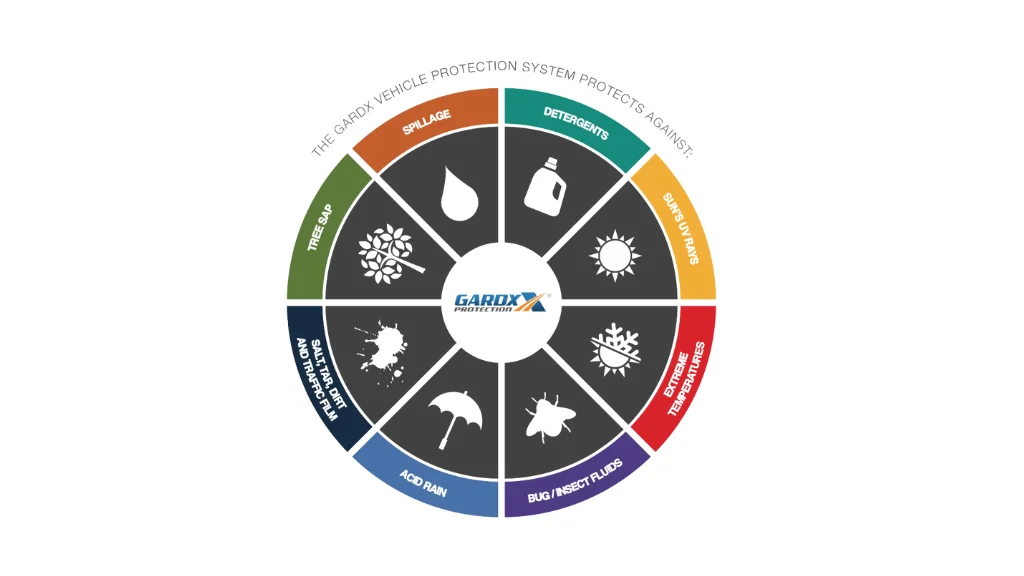 THE GARDX VEHICLE PROTECTION SYSTEM PROTECTS AGAINST:

SPILLAGE

DETERGENTS

SUN'S UV RAYS

EXTREME TEMPERATURES

BUG / INSECT FLUIDS

ACID RAIN

SALT, TAR, DIRT AND TRAFFIC FILM

TREE SAP

GARDX PROTECTION